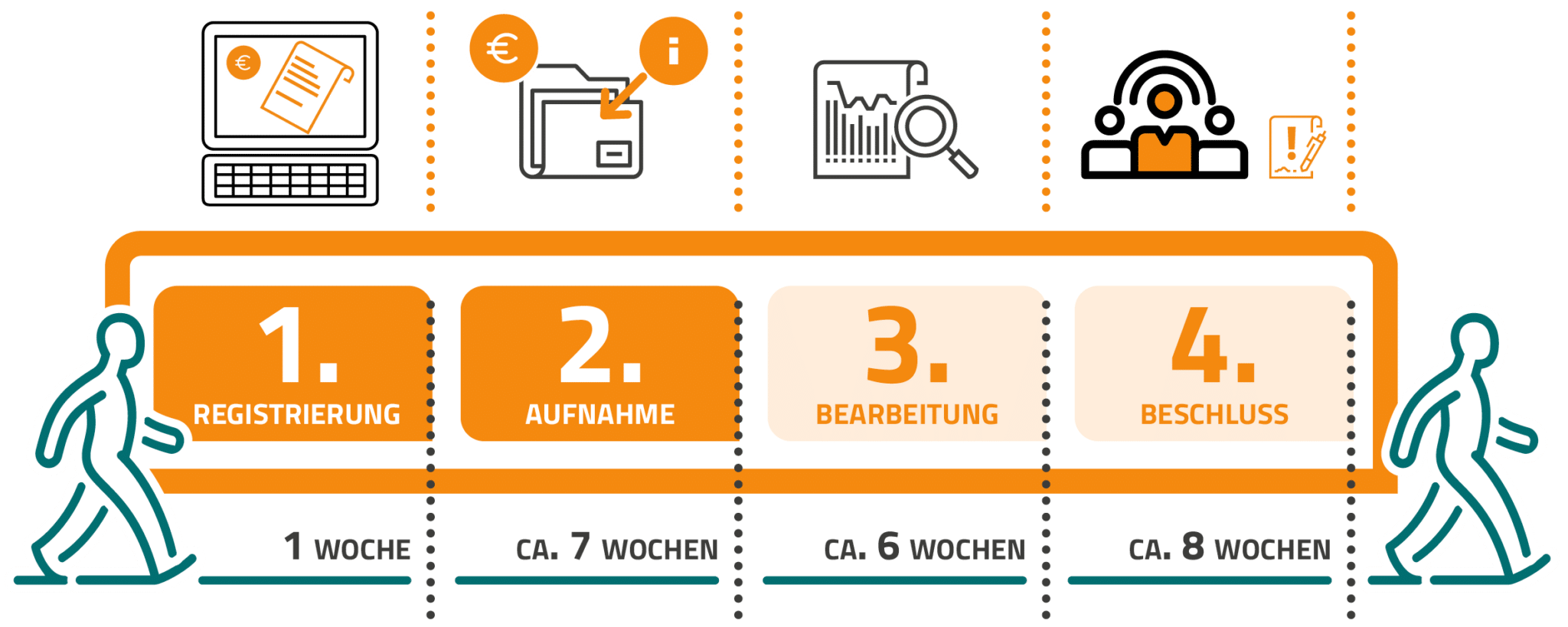 €

€ i

!

1.
REGISTRIERUNG

2.
AUFNAHME

3.
BEARBEITUNG

4.
BESCHLUSS

1 WOCHE

CA. 7 WOCHEN

CA. 6 WOCHEN

CA. 8 WOCHEN